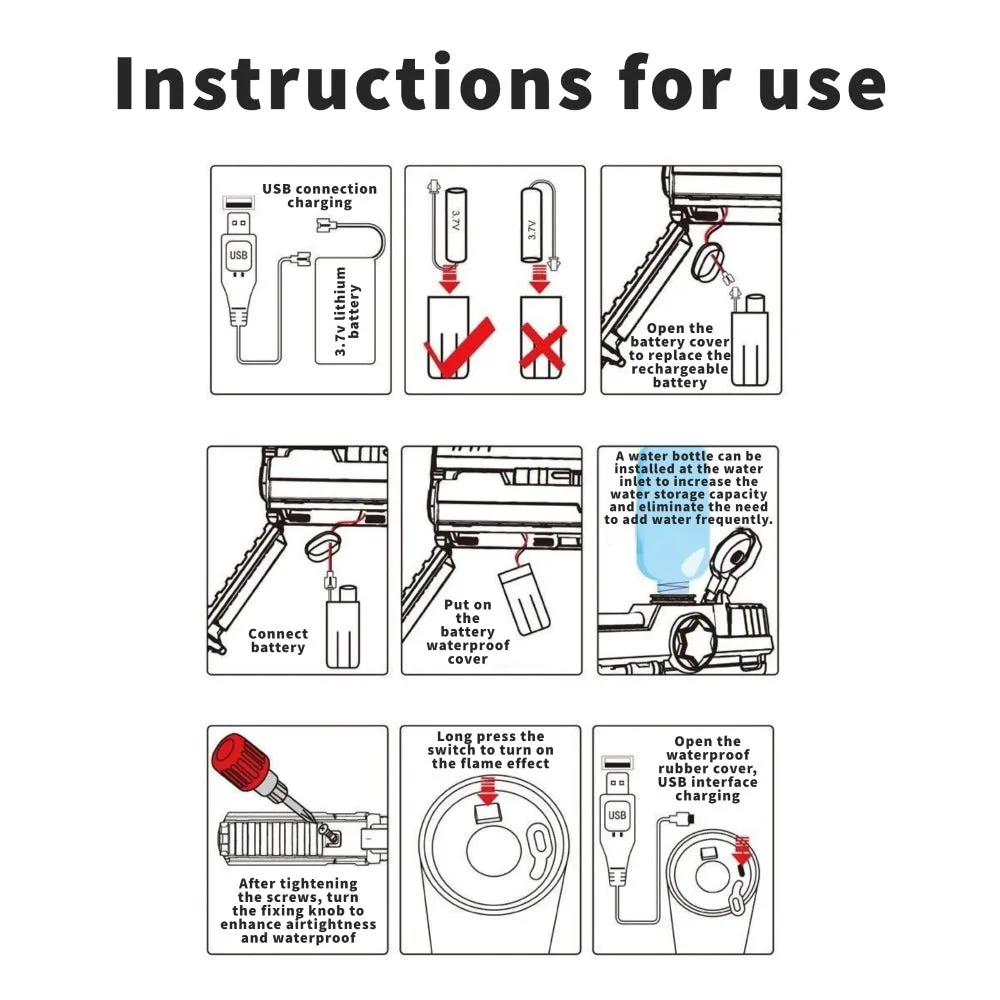 Instructions for use

USB connection charging

USB

3.7v lithium battery

3.7V

3.7V

Open the battery cover to replace the rechargeable battery

Connect battery

Put on the battery waterproof cover

A water bottle can be installed at the water inlet to increase the water storage capacity and eliminate the need to add water frequently.

After tightening the screws, turn the fixing knob to enhance airtightness and waterproof

Long press the switch to turn on the flame effect

Open the waterproof rubber cover, USB interface charging

USB